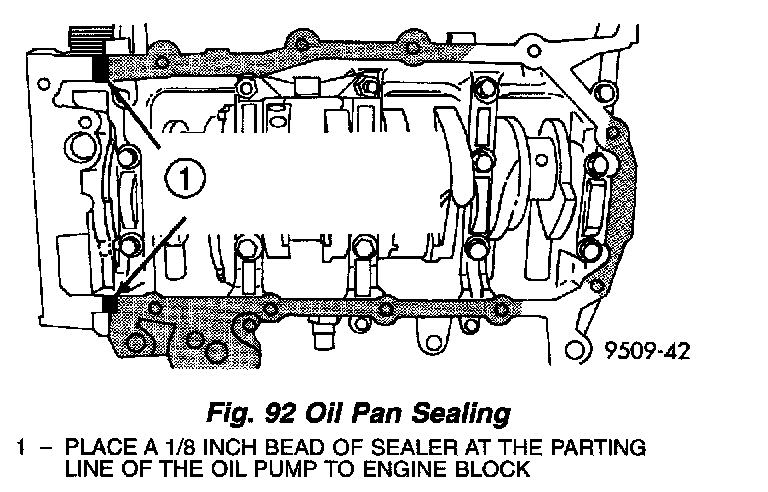 1

9509-42

Fig. 92 Oil Pan Sealing

1 – PLACE A 1/8 INCH BEAD OF SEALER AT THE PARTING LINE OF THE OIL PUMP TO ENGINE BLOCK