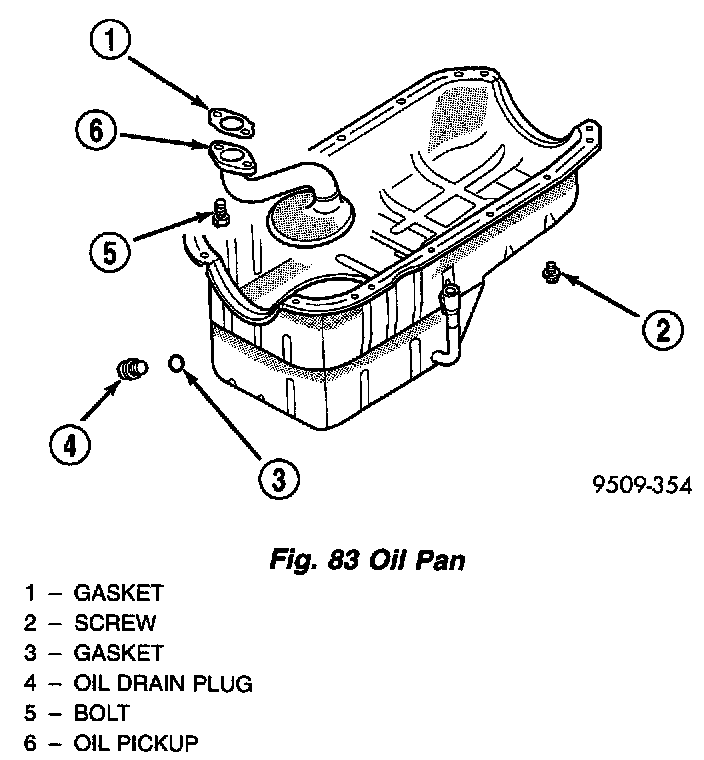 1
6
5
2
4
3
9509-354

Fig. 83 Oil Pan

1 – GASKET
2 – SCREW
3 – GASKET
4 – OIL DRAIN PLUG
5 – BOLT
6 – OIL PICKUP