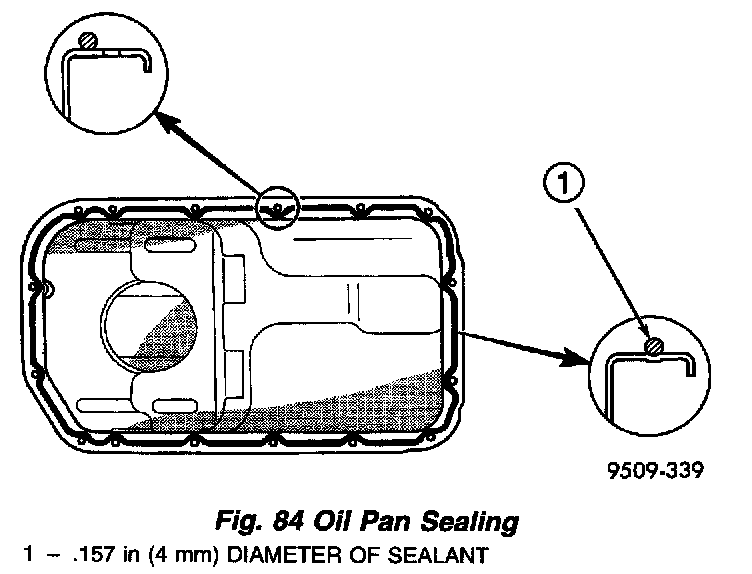 1

9509-339

Fig. 84 Oil Pan Sealing

1 – .157 in (4 mm) DIAMETER OF SEALANT