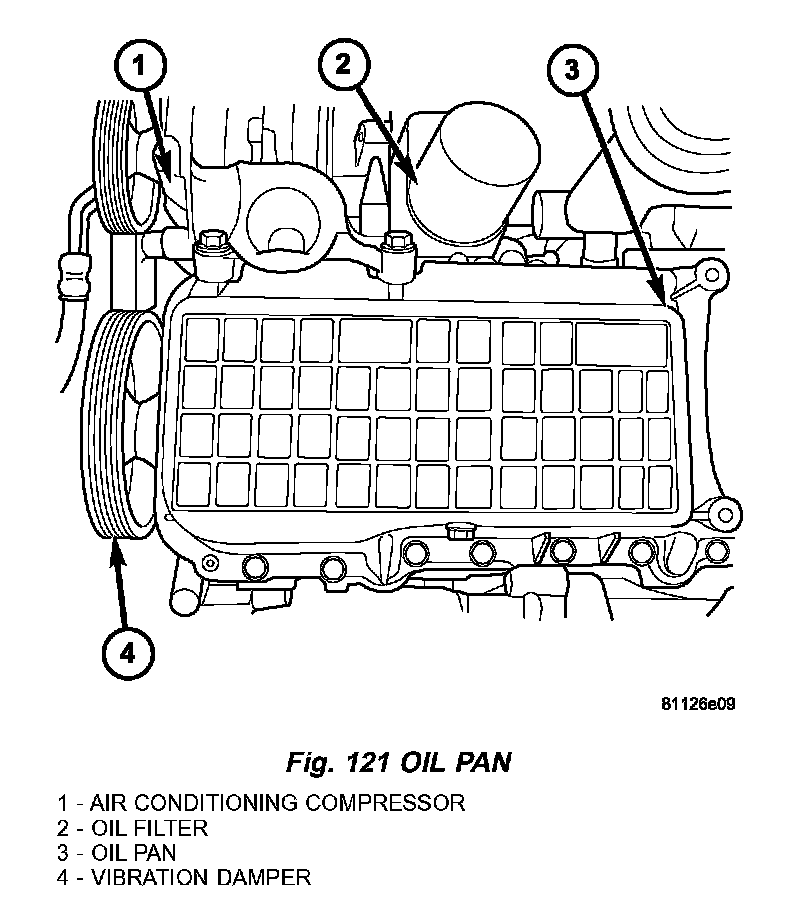 1

2

3

4

81126e09

Fig. 121 OIL PAN

1 - AIR CONDITIONING COMPRESSOR
2 - OIL FILTER
3 - OIL PAN
4 - VIBRATION DAMPER