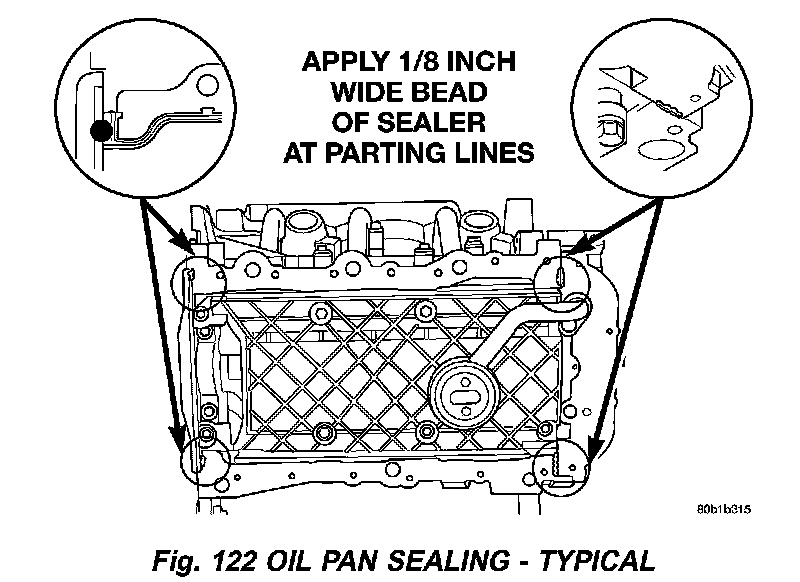 APPLY 1/8 INCH WIDE BEAD OF SEALER AT PARTING LINES

80b1b315

Fig. 122 OIL PAN SEALING - TYPICAL