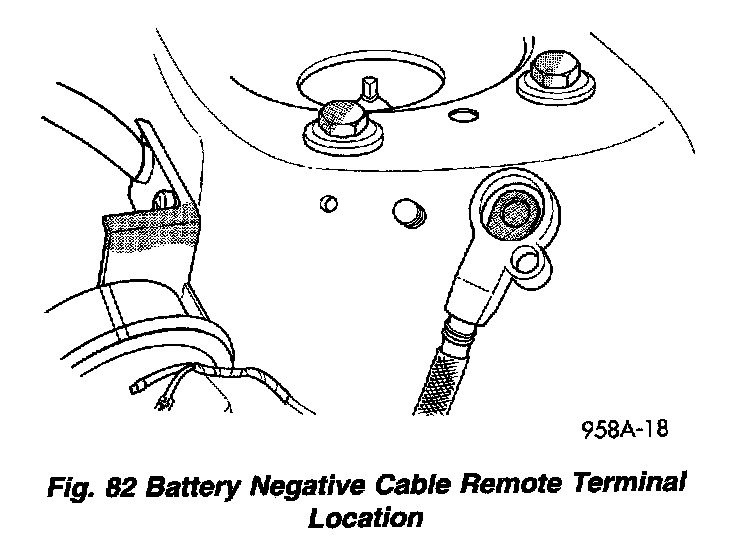 958A-18

Fig. 82 Battery Negative Cable Remote Terminal Location