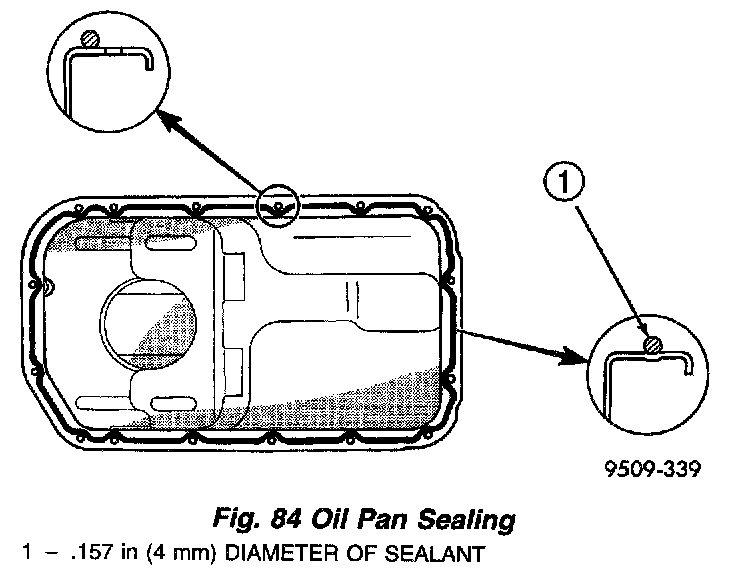 1

9509-339

Fig. 84 Oil Pan Sealing

1 – .157 in (4 mm) DIAMETER OF SEALANT