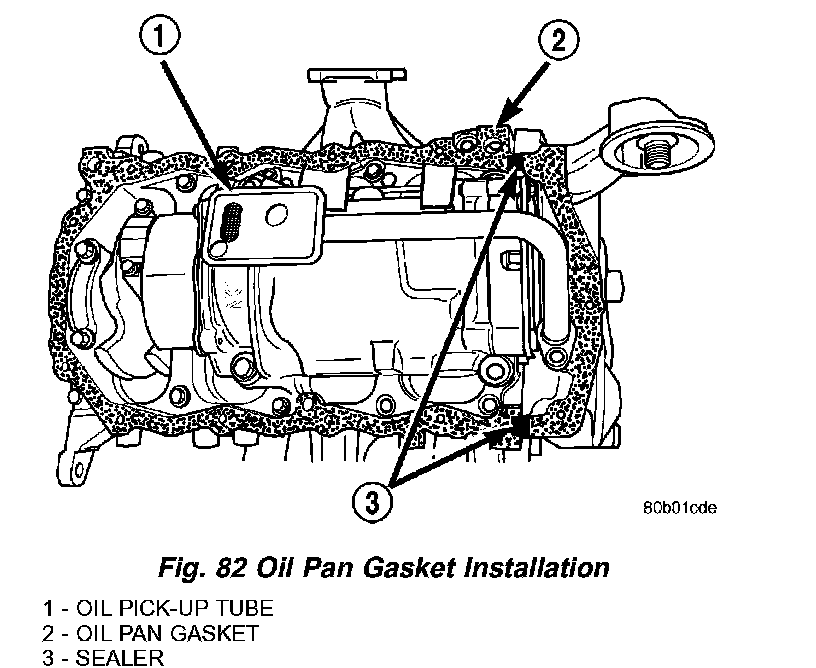 1

2

3

80b01cde

Fig. 82 Oil Pan Gasket Installation

1 - OIL PICK-UP TUBE
2 - OIL PAN GASKET
3 - SEALER