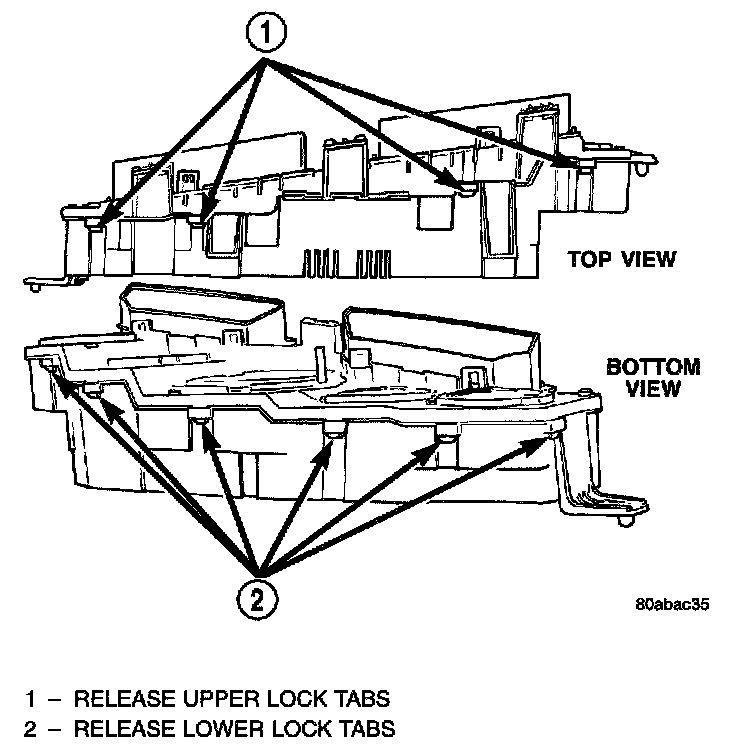 1

TOP VIEW

BOTTOM VIEW

2

80abac35

1 – RELEASE UPPER LOCK TABS
2 – RELEASE LOWER LOCK TABS