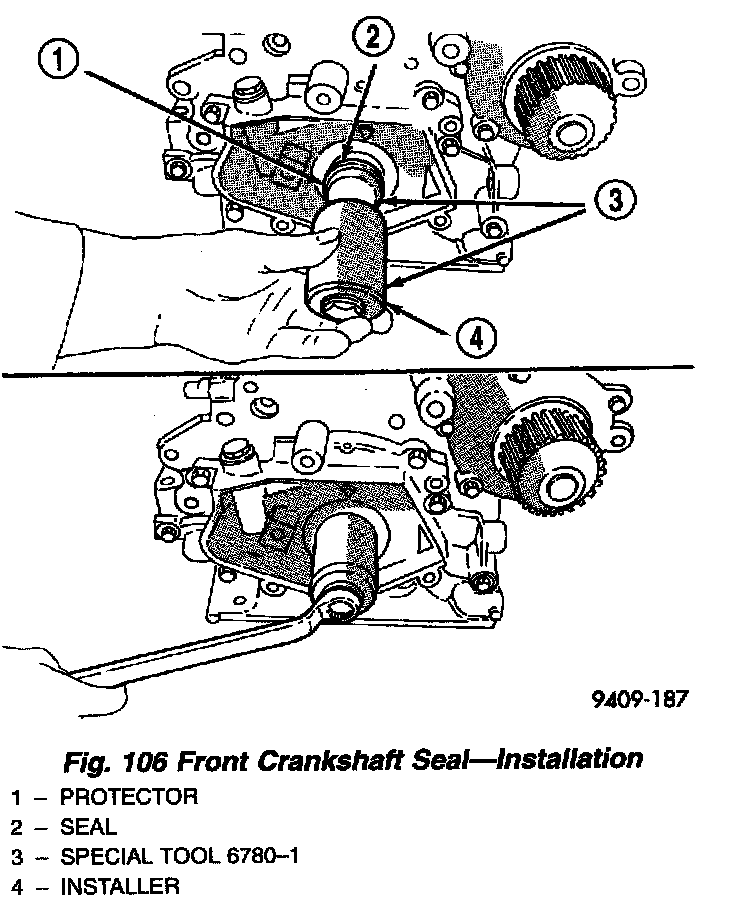 1
2
3
4

9409-187

Fig. 106 Front Crankshaft Seal—Installation
1 – PROTECTOR
2 – SEAL
3 – SPECIAL TOOL 6780–1
4 – INSTALLER