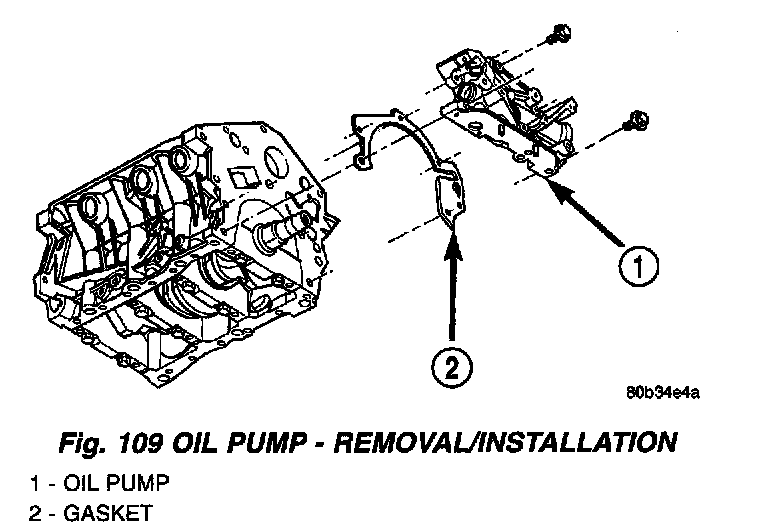 1

2

80b34e4a

Fig. 109 OIL PUMP - REMOVAL/INSTALLATION

1 - OIL PUMP
2 - GASKET