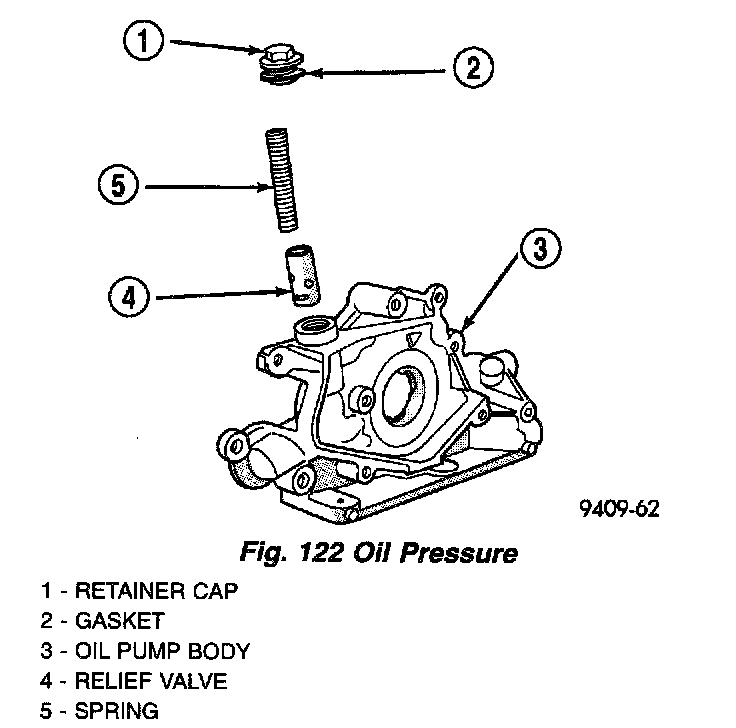 1

2

5

3

4

9409-62

Fig. 122 Oil Pressure

1 - RETAINER CAP
2 - GASKET
3 - OIL PUMP BODY
4 - RELIEF VALVE
5 - SPRING