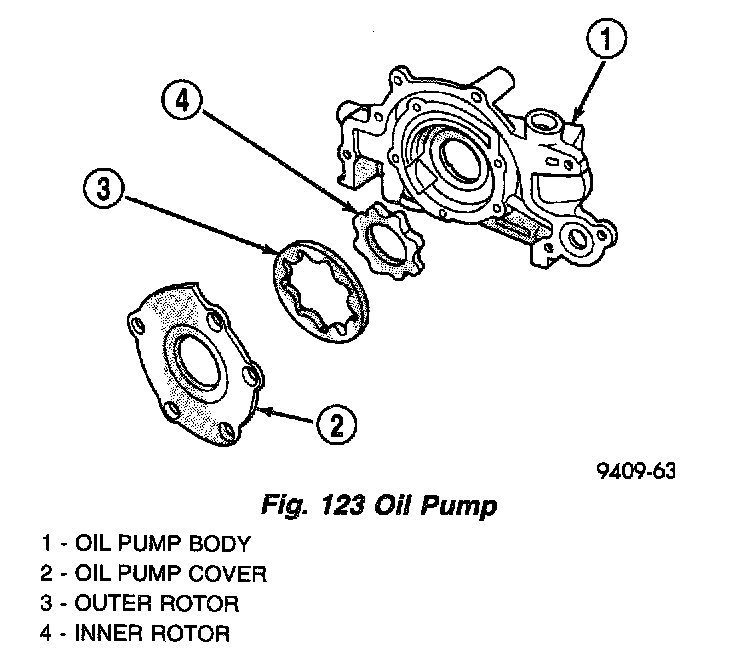 1

4

3

2

9409-63

Fig. 123 Oil Pump

1 - OIL PUMP BODY
2 - OIL PUMP COVER
3 - OUTER ROTOR
4 - INNER ROTOR