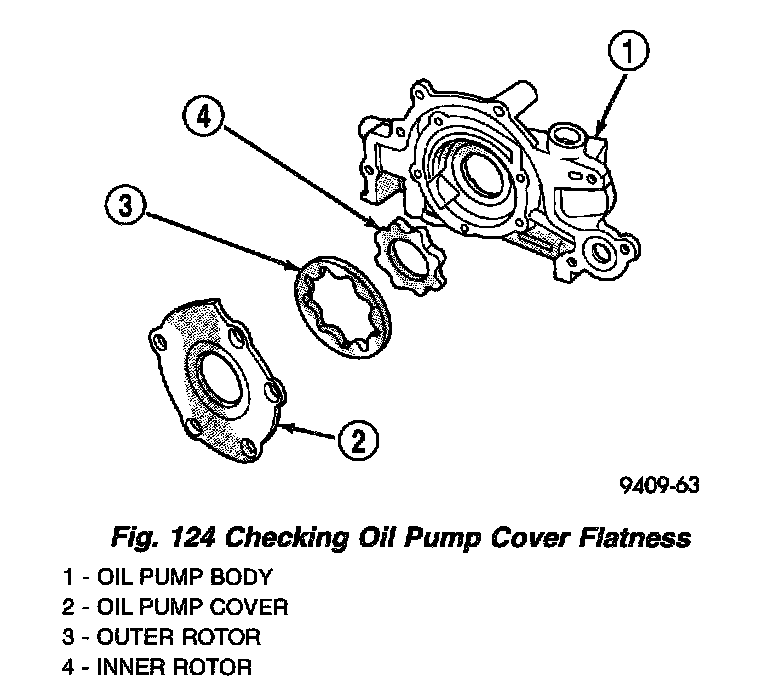 1

4

3

2

9409-63

Fig. 124 Checking Oil Pump Cover Flatness

1 - OIL PUMP BODY
2 - OIL PUMP COVER
3 - OUTER ROTOR
4 - INNER ROTOR