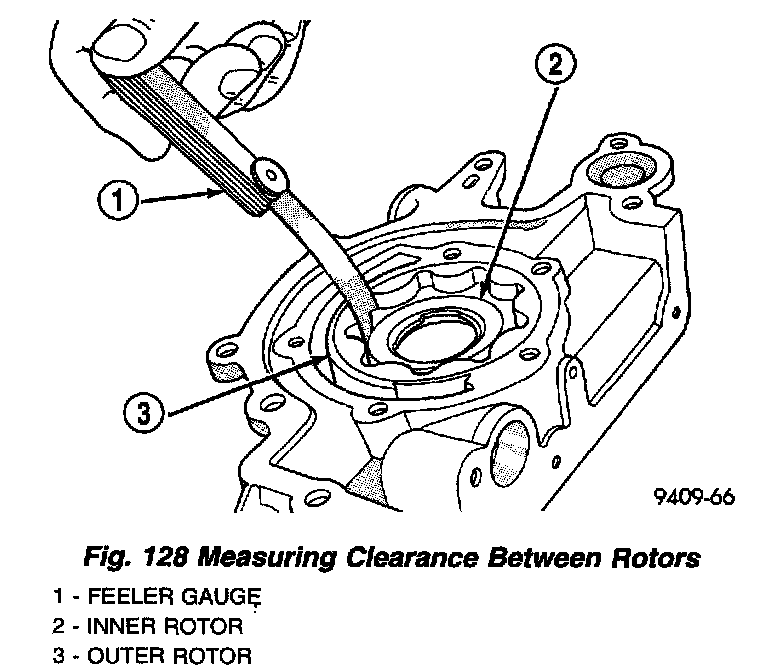 2

1

3

9409-66

Fig. 128 Measuring Clearance Between Rotors

1 - FEELER GAUGE
2 - INNER ROTOR
3 - OUTER ROTOR