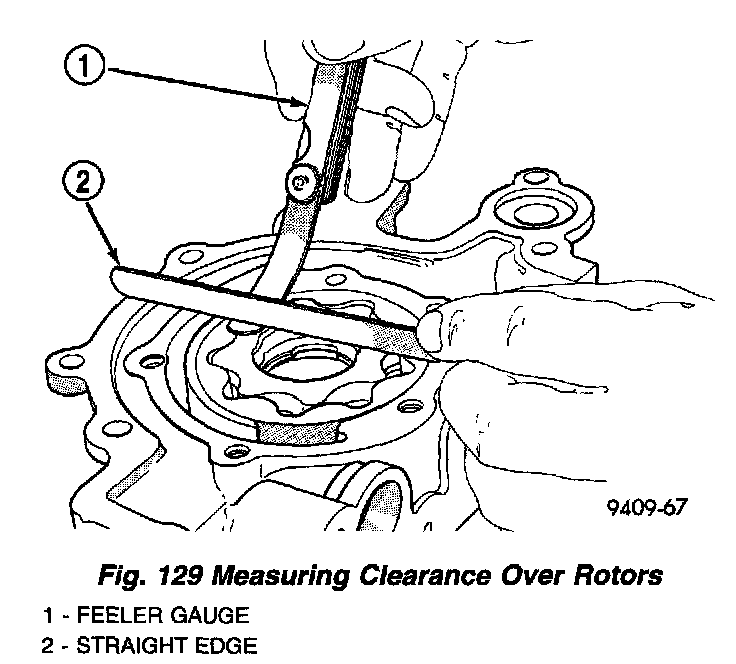 1

2

9409-67

Fig. 129 Measuring Clearance Over Rotors

1 - FEELER GAUGE

2 - STRAIGHT EDGE