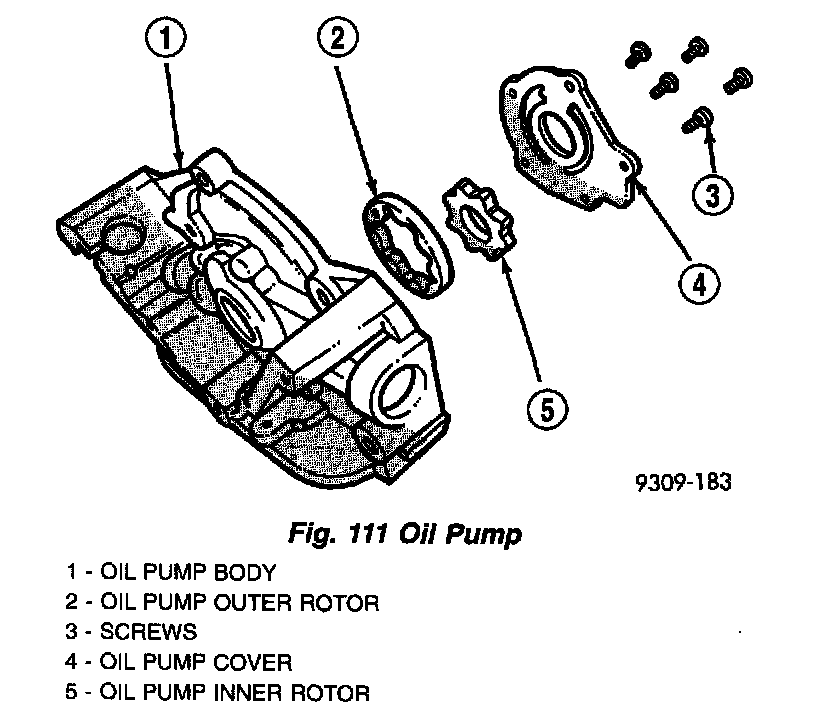 1
2
3
4
5

9309-183

Fig. 111 Oil Pump

1 - OIL PUMP BODY
2 - OIL PUMP OUTER ROTOR
3 - SCREWS
4 - OIL PUMP COVER
5 - OIL PUMP INNER ROTOR