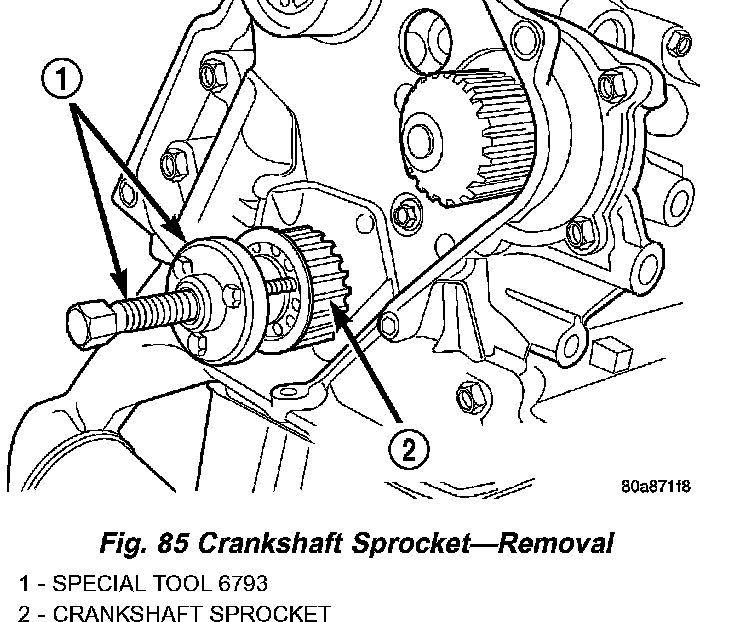 1

2

80a871f8

Fig. 85 Crankshaft Sprocket—Removal

1 - SPECIAL TOOL 6793
2 - CRANKSHAFT SPROCKET