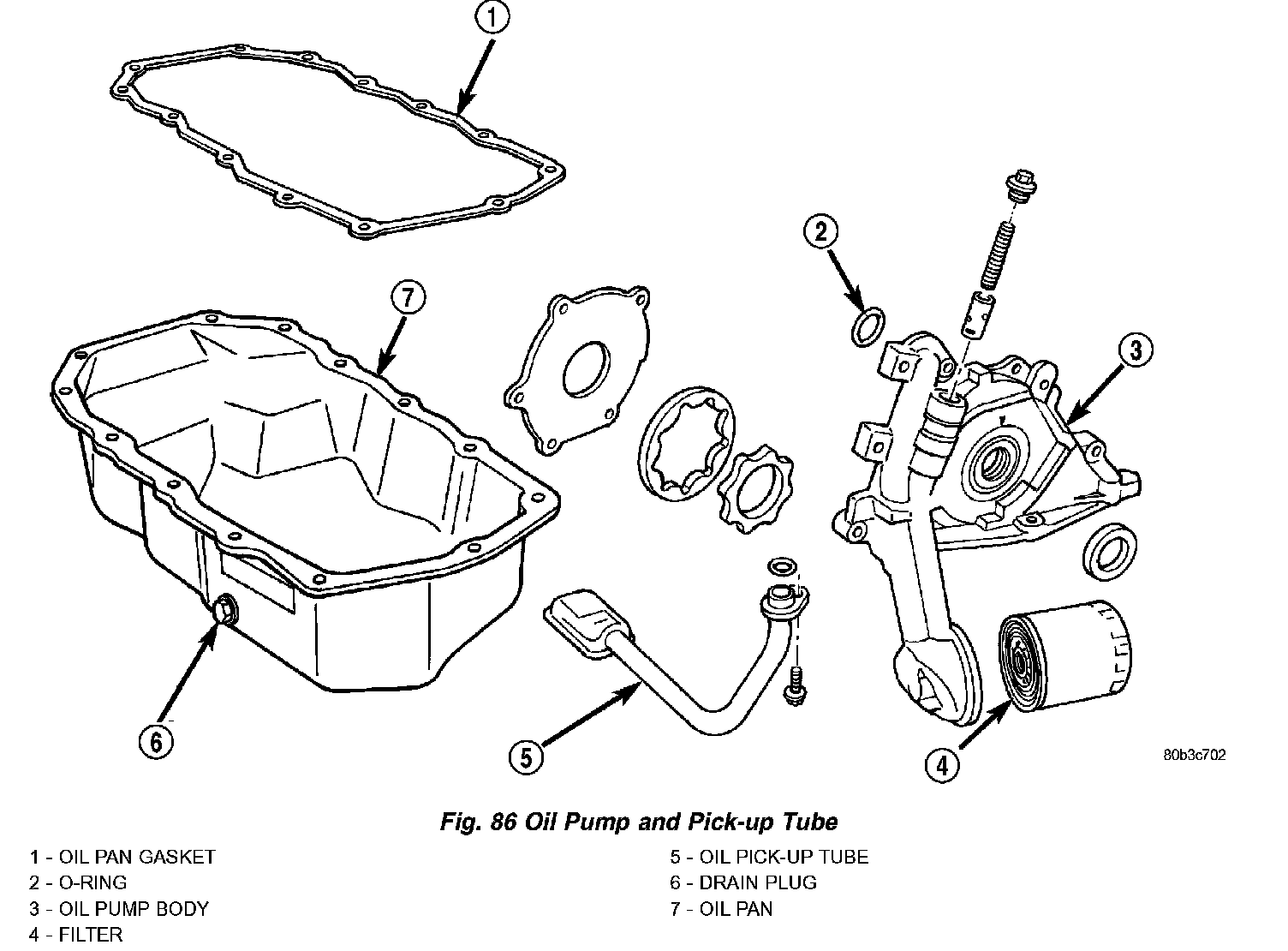 1

2

7

3

6

5

4

80b3c702

Fig. 86 Oil Pump and Pick-up Tube

1 - OIL PAN GASKET
2 - O-RING
3 - OIL PUMP BODY
4 - FILTER

5 - OIL PICK-UP TUBE
6 - DRAIN PLUG
7 - OIL PAN