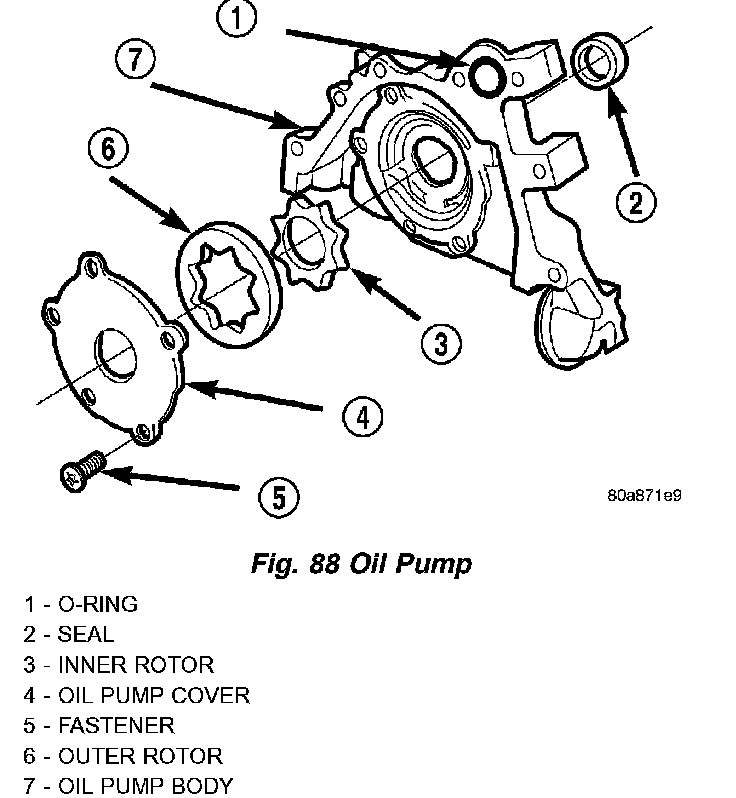 1
7
2
6
3
4
5
80a871e9

Fig. 88 Oil Pump

1 - O-RING
2 - SEAL
3 - INNER ROTOR
4 - OIL PUMP COVER
5 - FASTENER
6 - OUTER ROTOR
7 - OIL PUMP BODY