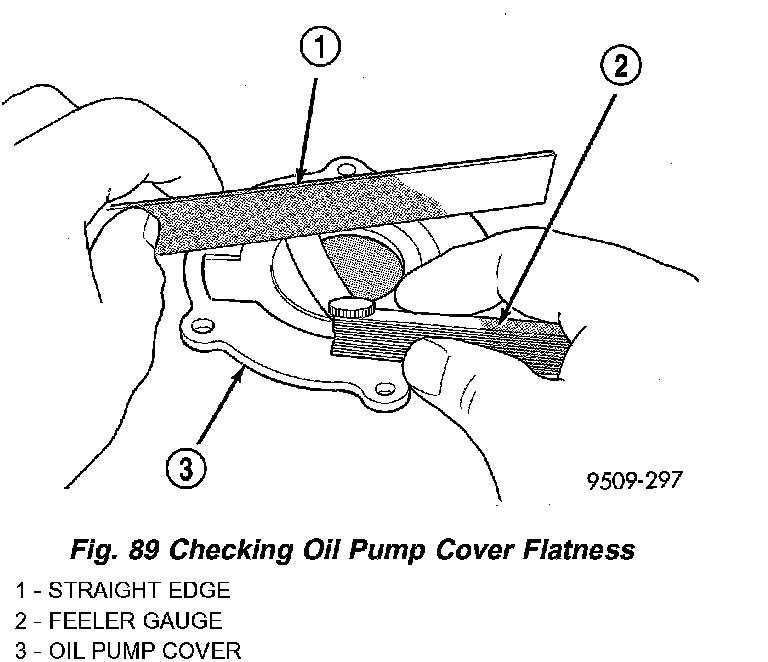 1

2

3

9509-297

Fig. 89 Checking Oil Pump Cover Flatness

1 - STRAIGHT EDGE
2 - FEELER GAUGE
3 - OIL PUMP COVER