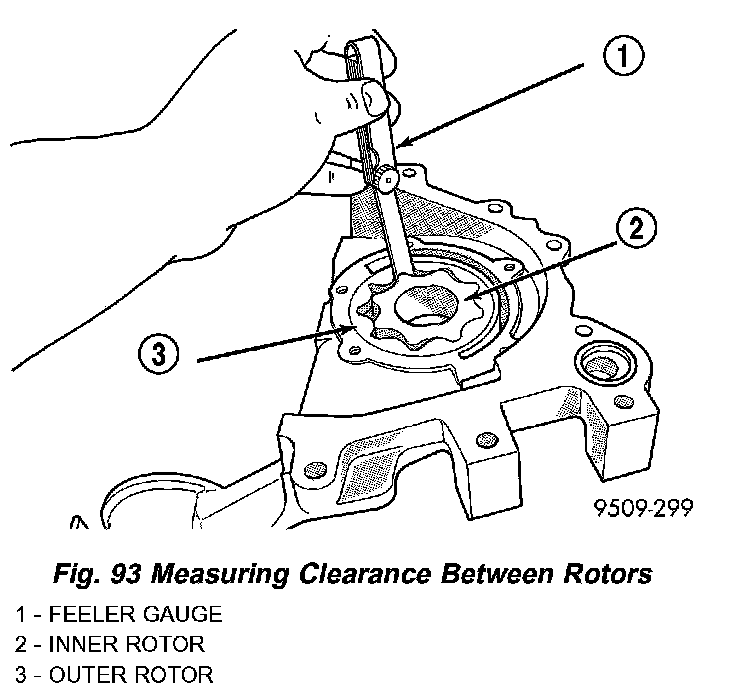 1

2

3

9509-299

Fig. 93 Measuring Clearance Between Rotors

1 - FEELER GAUGE
2 - INNER ROTOR
3 - OUTER ROTOR