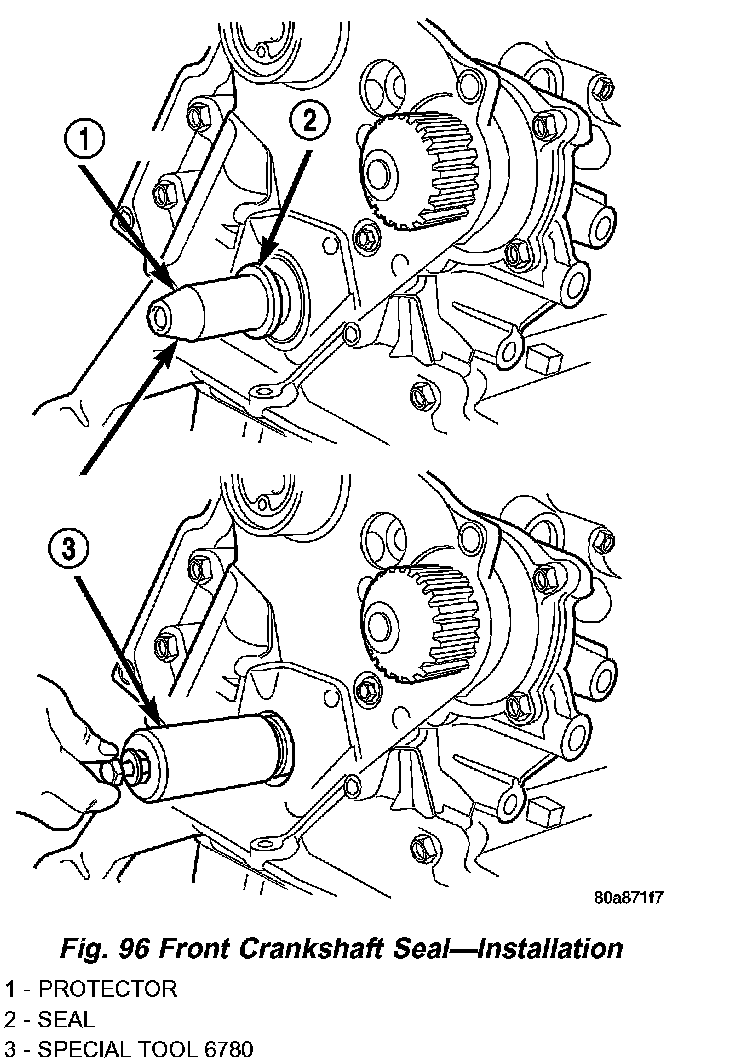 1

2

3

80a871f7

Fig. 96 Front Crankshaft Seal—Installation

1 - PROTECTOR
2 - SEAL
3 - SPECIAL TOOL 6780