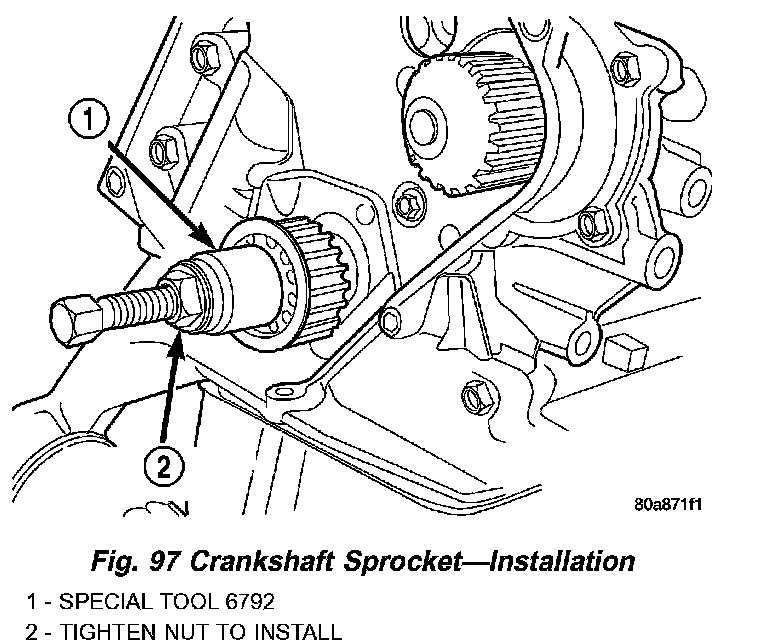 1

2

80a871f1

Fig. 97 Crankshaft Sprocket—Installation

1 - SPECIAL TOOL 6792
2 - TIGHTEN NUT TO INSTALL