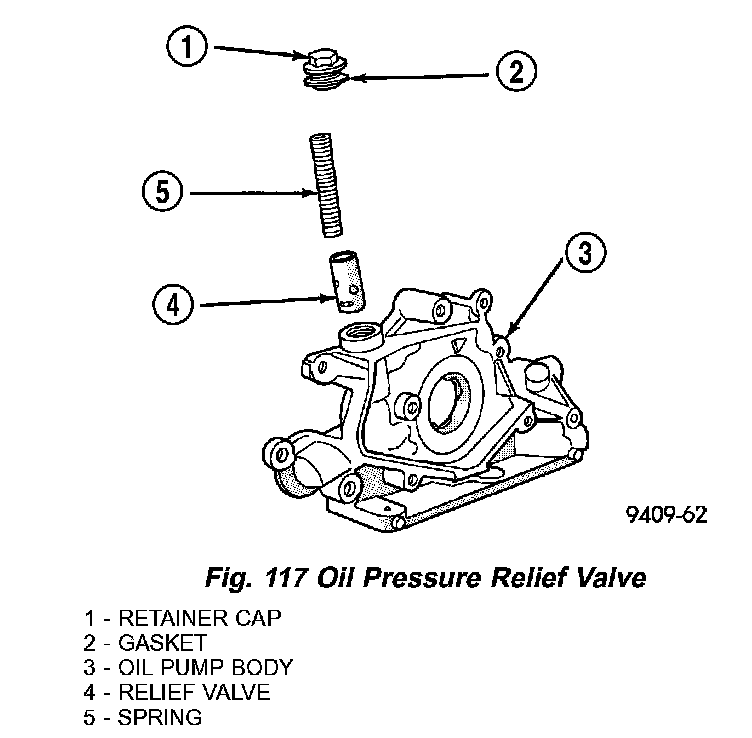 1
2
5
3
4
9409-62

Fig. 117 Oil Pressure Relief Valve

1 - RETAINER CAP
2 - GASKET
3 - OIL PUMP BODY
4 - RELIEF VALVE
5 - SPRING