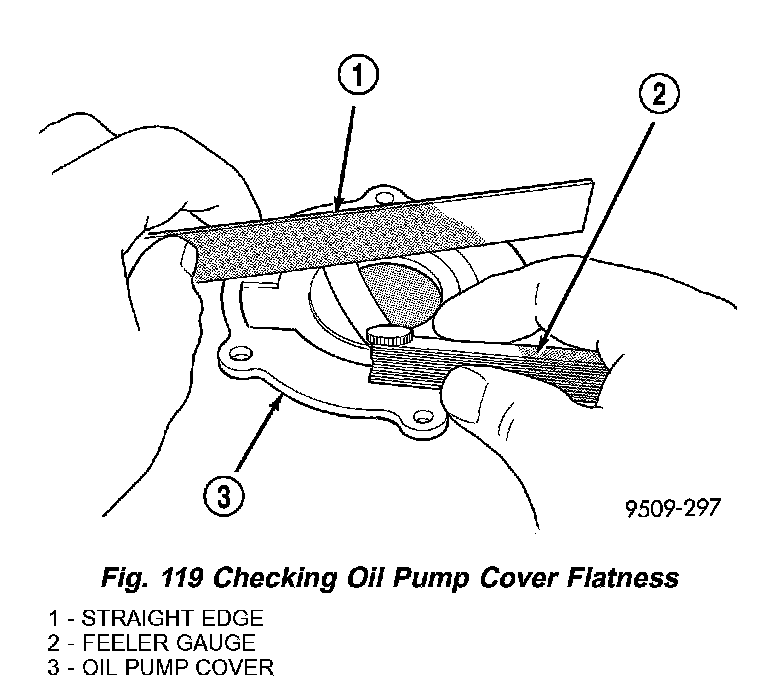 1
2
3
9509-297

Fig. 119 Checking Oil Pump Cover Flatness

1 - STRAIGHT EDGE
2 - FEELER GAUGE
3 - OIL PUMP COVER