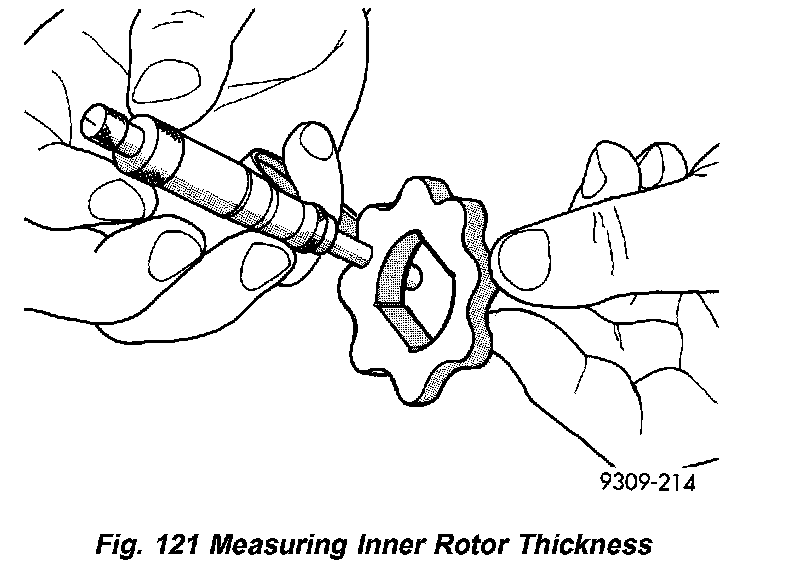 9309-214

Fig. 121 Measuring Inner Rotor Thickness