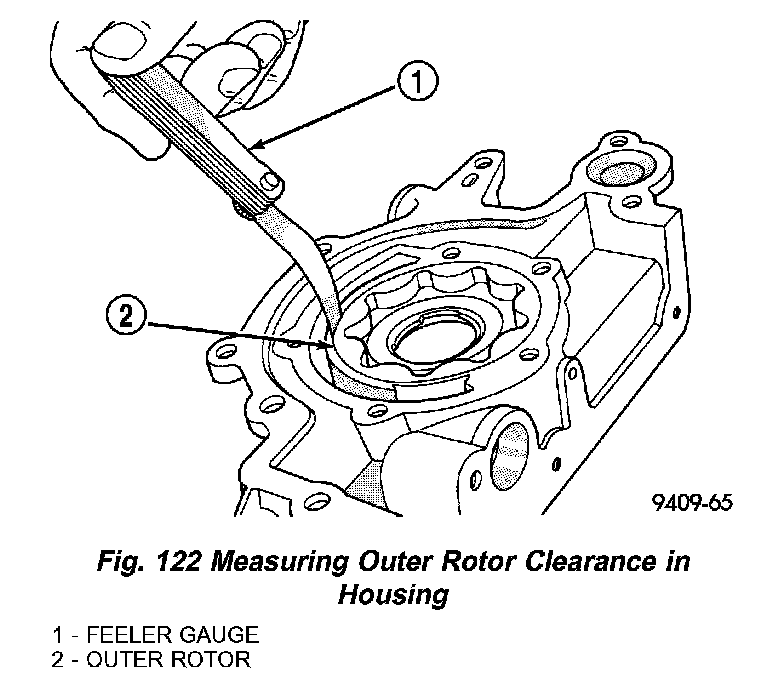 1

2

9409-65

Fig. 122 Measuring Outer Rotor Clearance in Housing

1 - FEELER GAUGE
2 - OUTER ROTOR