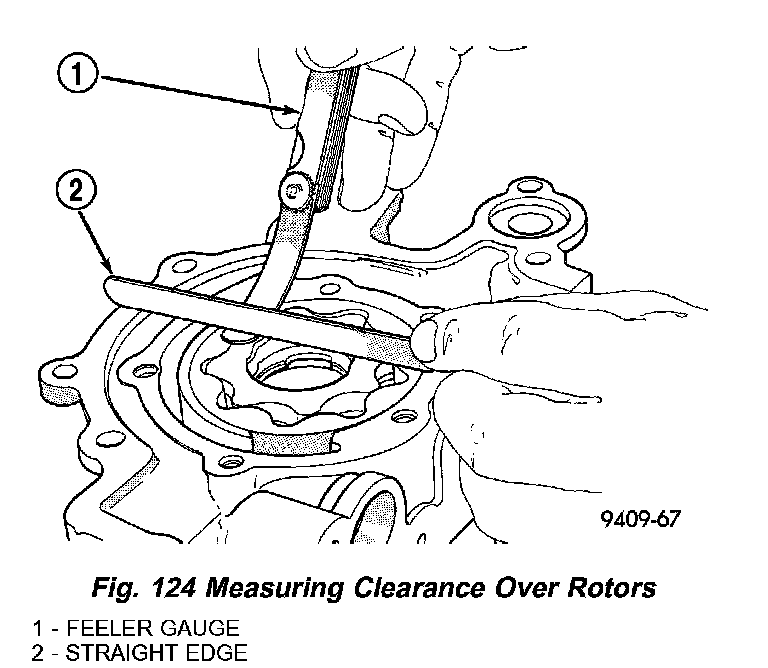 1

2

9409-67

Fig. 124 Measuring Clearance Over Rotors

1 - FEELER GAUGE
2 - STRAIGHT EDGE