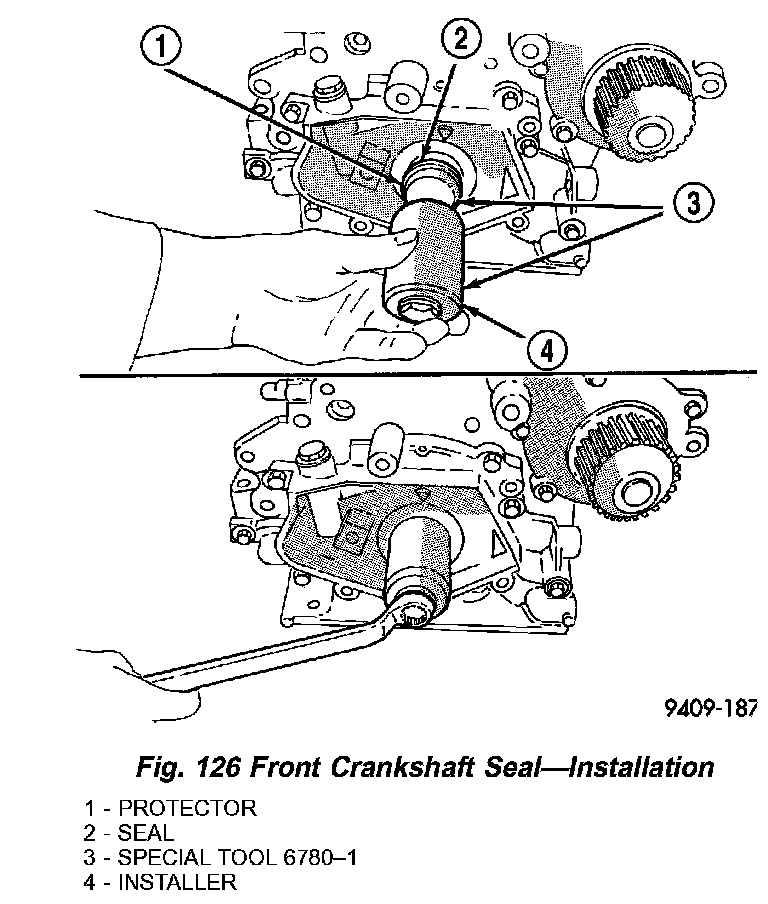 1

2

3

4

9409-187

Fig. 126 Front Crankshaft Seal—Installation

1 - PROTECTOR
2 - SEAL
3 - SPECIAL TOOL 6780–1
4 - INSTALLER