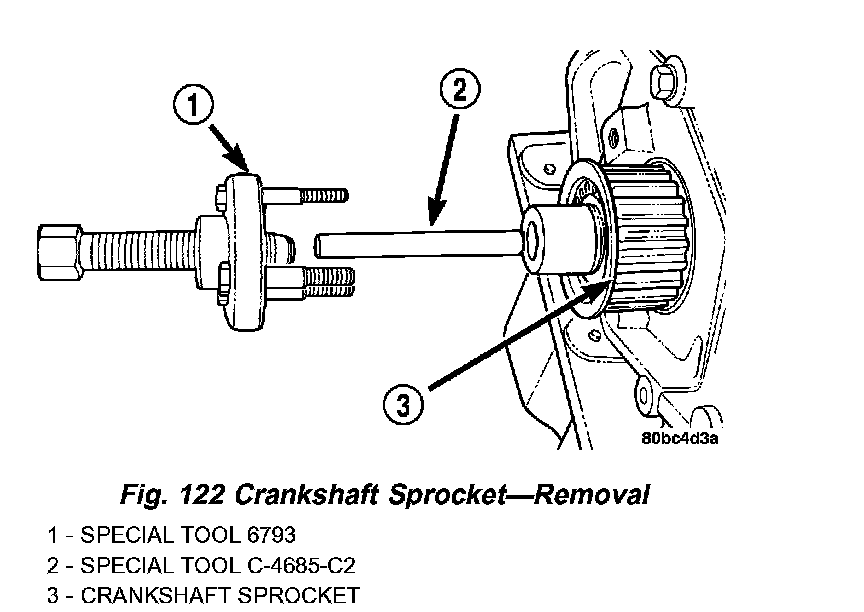 1

2

3

80bc4d3a

Fig. 122 Crankshaft Sprocket—Removal

1 - SPECIAL TOOL 6793
2 - SPECIAL TOOL C-4685-C2
3 - CRANKSHAFT SPROCKET