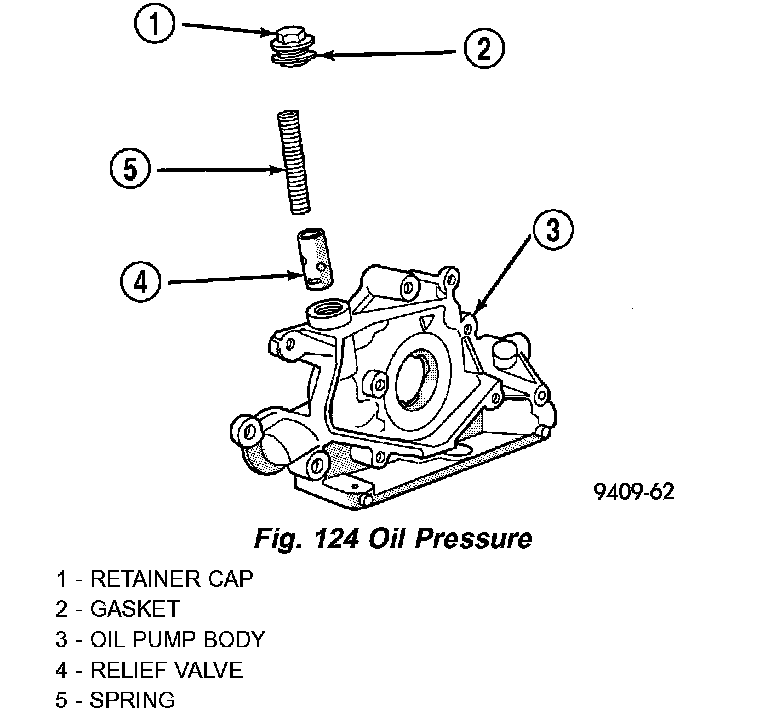 1
2
5
3
4
9409-62

Fig. 124 Oil Pressure

1 - RETAINER CAP
2 - GASKET
3 - OIL PUMP BODY
4 - RELIEF VALVE
5 - SPRING