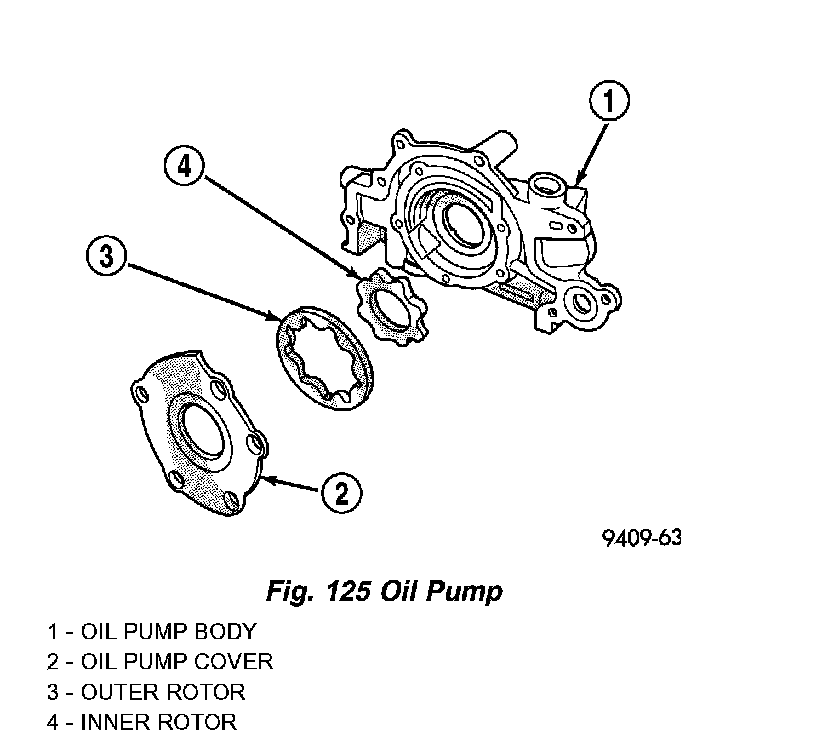 1

4

3

2

9409-63

Fig. 125 Oil Pump

1 - OIL PUMP BODY
2 - OIL PUMP COVER
3 - OUTER ROTOR
4 - INNER ROTOR