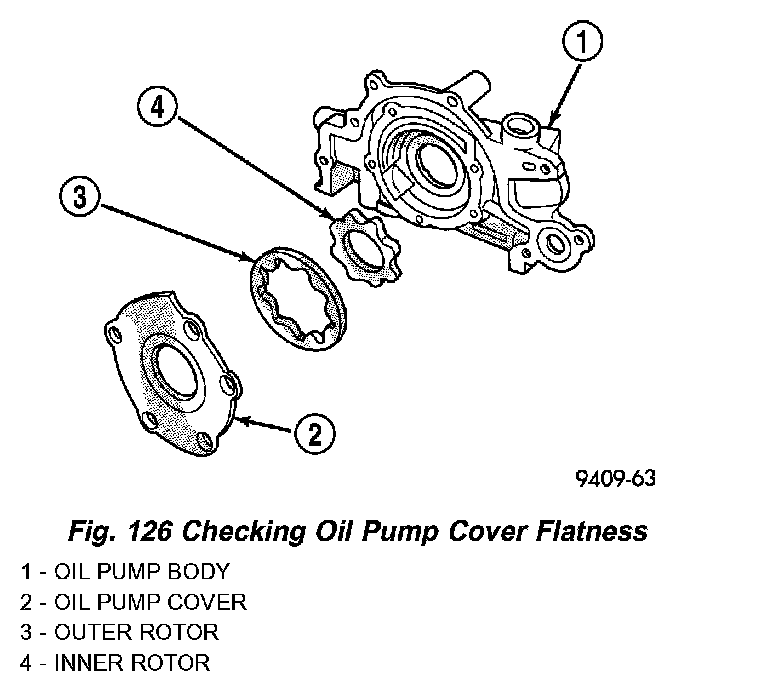 1

4

3

2

9409-63

Fig. 126 Checking Oil Pump Cover Flatness

1 - OIL PUMP BODY
2 - OIL PUMP COVER
3 - OUTER ROTOR
4 - INNER ROTOR