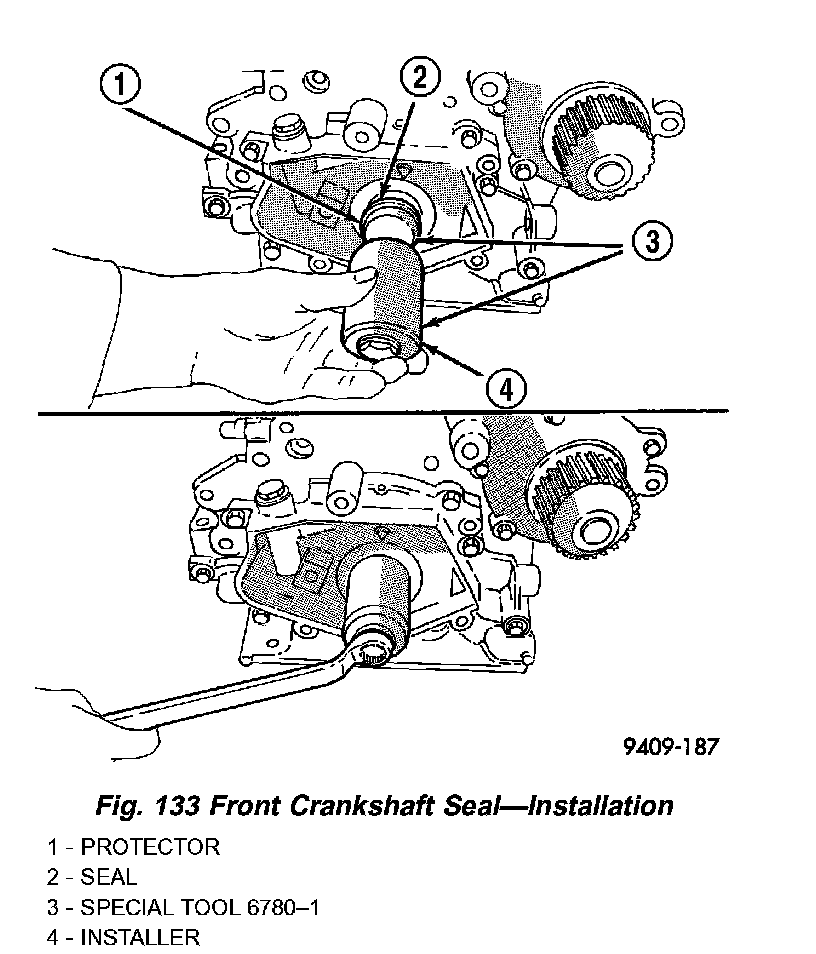 1
2
3
4
9409-187

Fig. 133 Front Crankshaft Seal—Installation

1 - PROTECTOR
2 - SEAL
3 - SPECIAL TOOL 6780–1
4 - INSTALLER