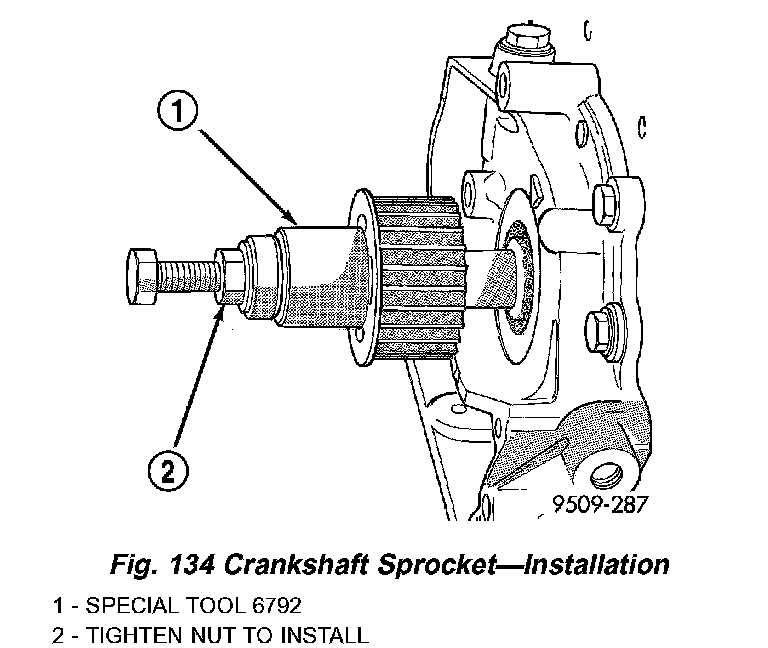 1

2

9509-287

Fig. 134 Crankshaft Sprocket—Installation

1 - SPECIAL TOOL 6792
2 - TIGHTEN NUT TO INSTALL