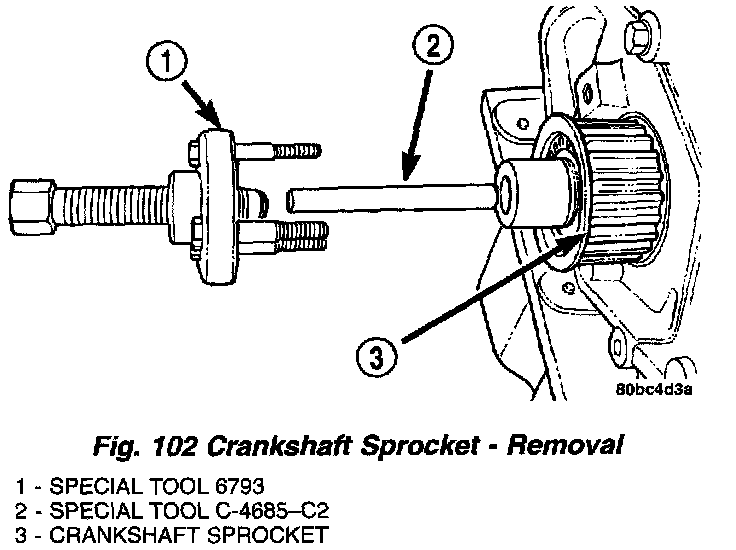 1

2

3

80bc4d3a

Fig. 102 Crankshaft Sprocket - Removal

1 - SPECIAL TOOL 6793
2 - SPECIAL TOOL C-4685–C2
3 - CRANKSHAFT SPROCKET