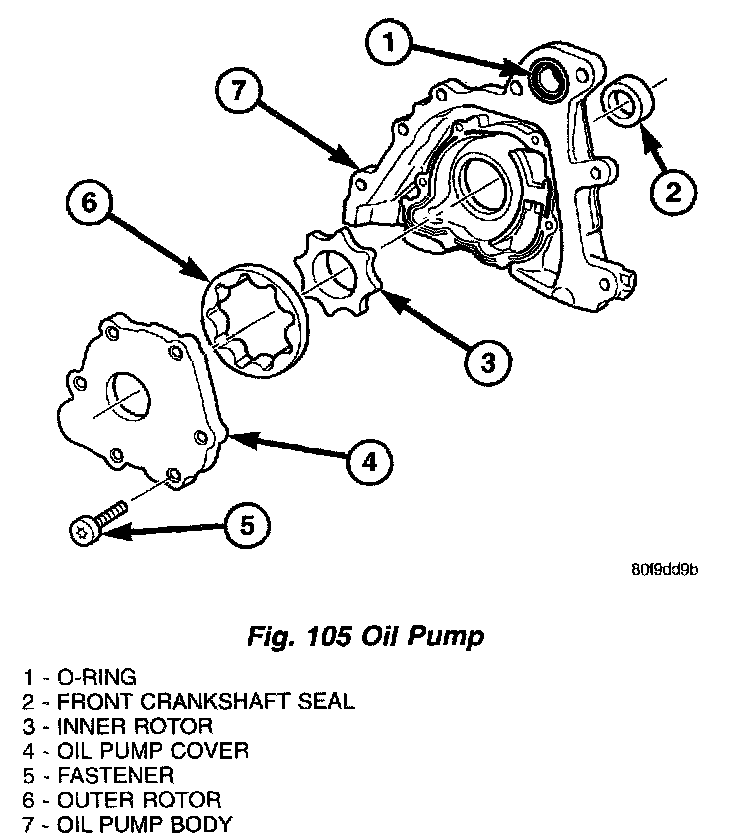 1
7
2
6
3
4
5

80f9dd9b

Fig. 105 Oil Pump

1 - O-RING
2 - FRONT CRANKSHAFT SEAL
3 - INNER ROTOR
4 - OIL PUMP COVER
5 - FASTENER
6 - OUTER ROTOR
7 - OIL PUMP BODY