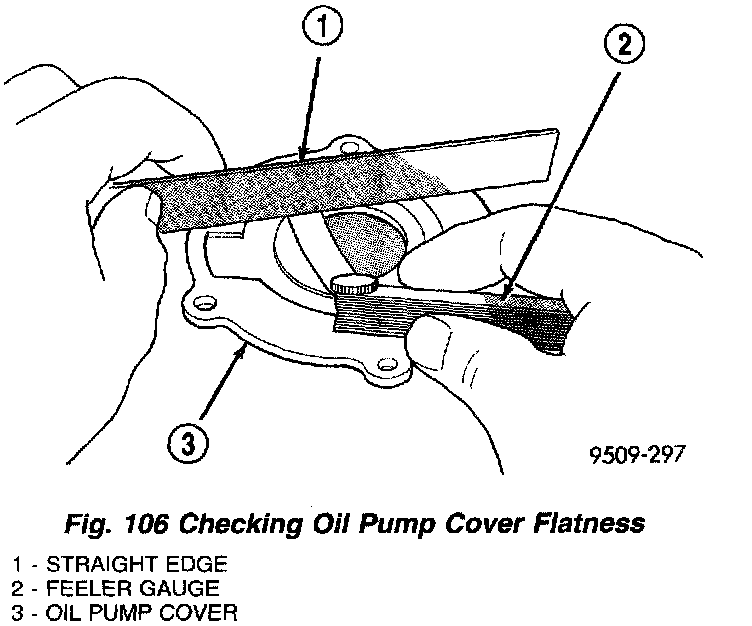 1

2

3

9509-297

Fig. 106 Checking Oil Pump Cover Flatness

1 - STRAIGHT EDGE
2 - FEELER GAUGE
3 - OIL PUMP COVER