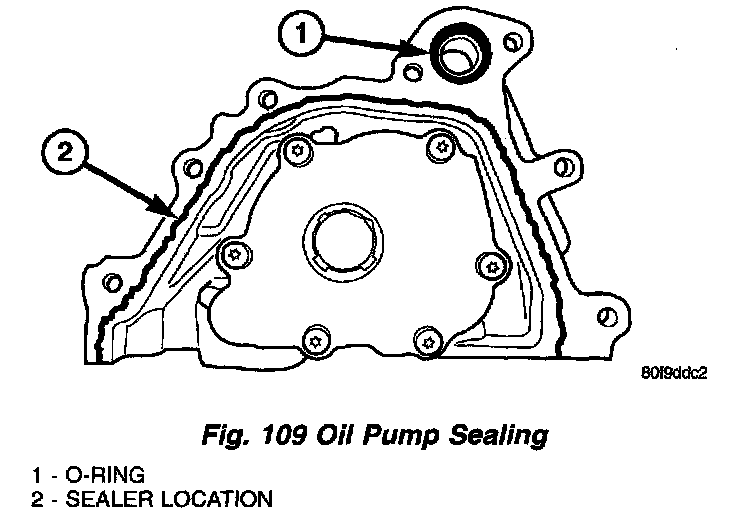 1

2

80f9ddc2

Fig. 109 Oil Pump Sealing

1 - O-RING
2 - SEALER LOCATION