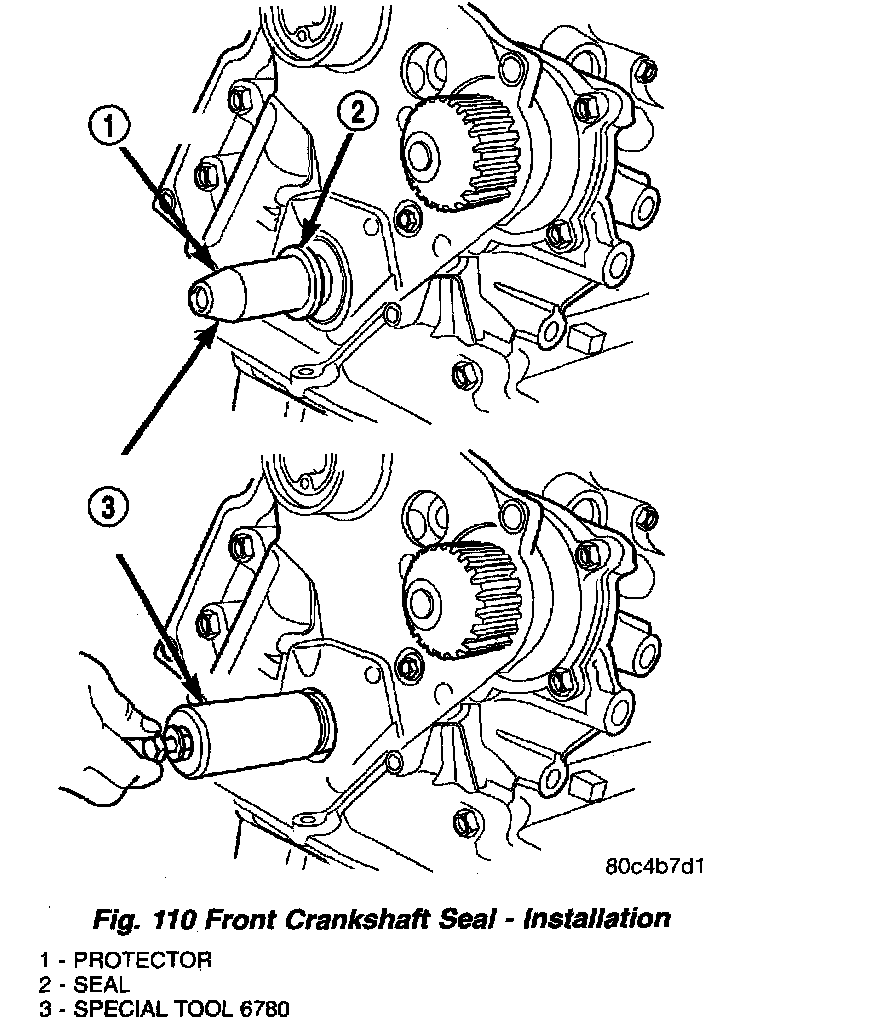 1

2

3

80c4b7d1

Fig. 110 Front Crankshaft Seal - Installation

1 - PROTECTOR
2 - SEAL
3 - SPECIAL TOOL 6780