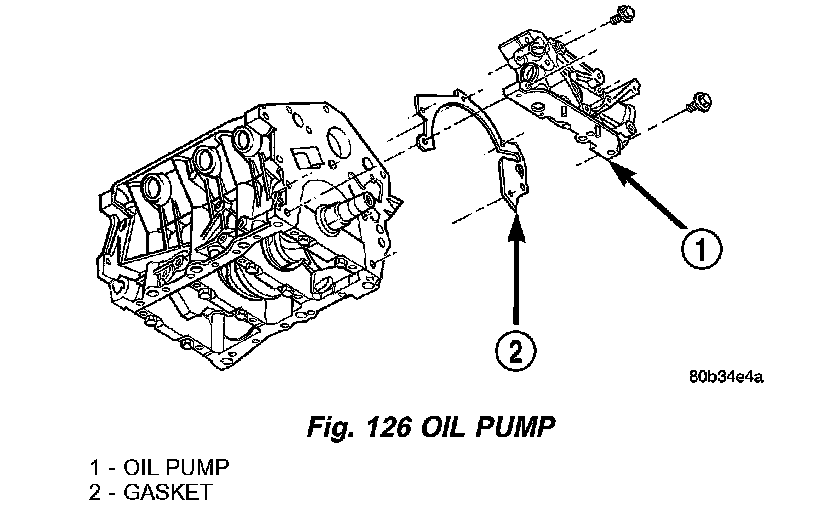 1

2

80b34e4a

Fig. 126 OIL PUMP

1 - OIL PUMP
2 - GASKET