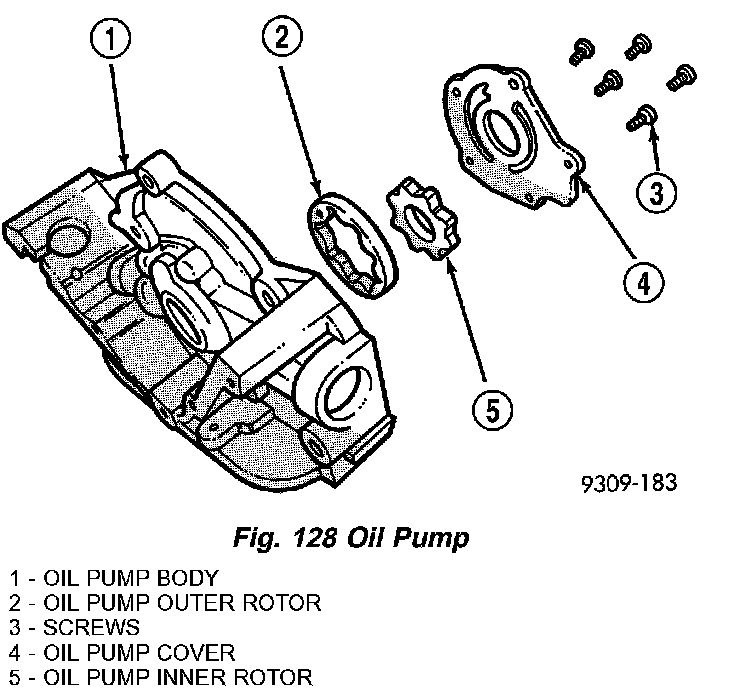 1
2
3
4
5

9309-183

Fig. 128 Oil Pump

1 - OIL PUMP BODY
2 - OIL PUMP OUTER ROTOR
3 - SCREWS
4 - OIL PUMP COVER
5 - OIL PUMP INNER ROTOR