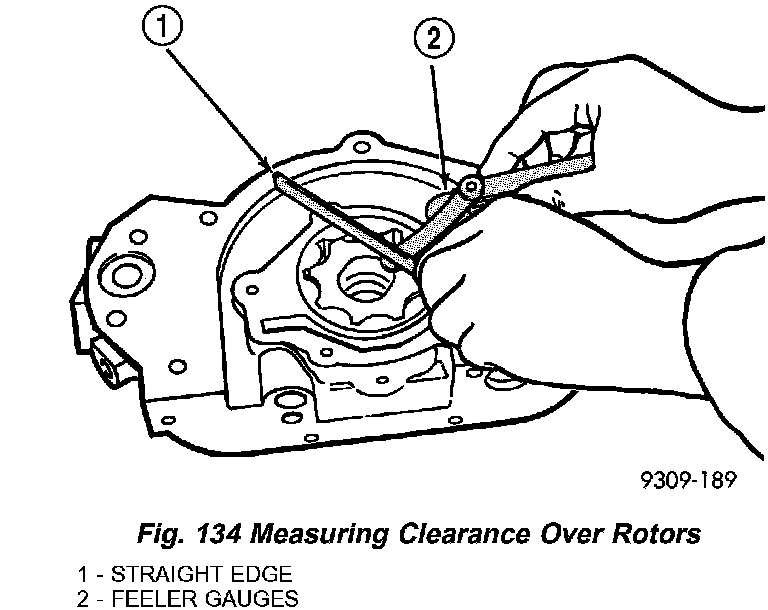 1

2

9309-189

Fig. 134 Measuring Clearance Over Rotors

1 - STRAIGHT EDGE
2 - FEELER GAUGES