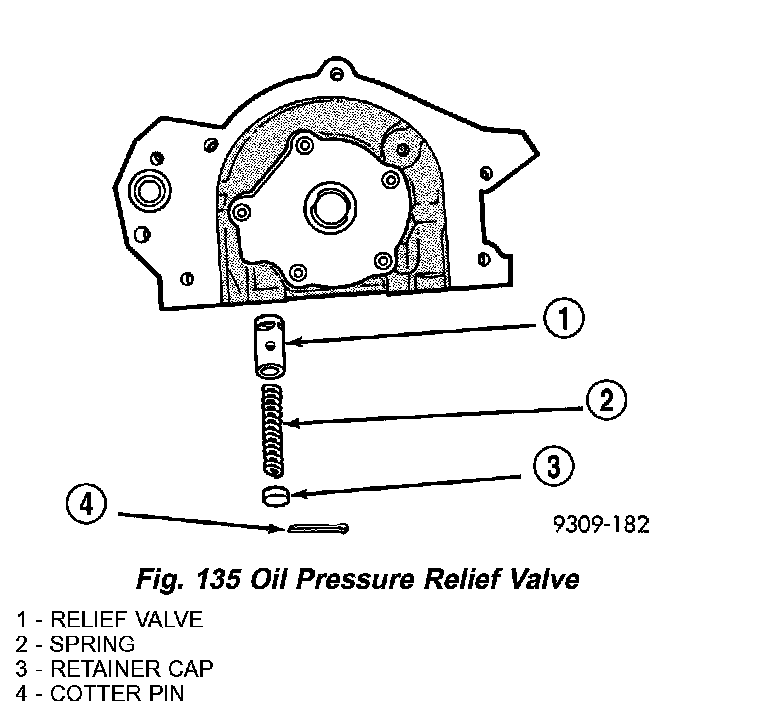 1
2
3
4
9309-182

Fig. 135 Oil Pressure Relief Valve

1 - RELIEF VALVE
2 - SPRING
3 - RETAINER CAP
4 - COTTER PIN