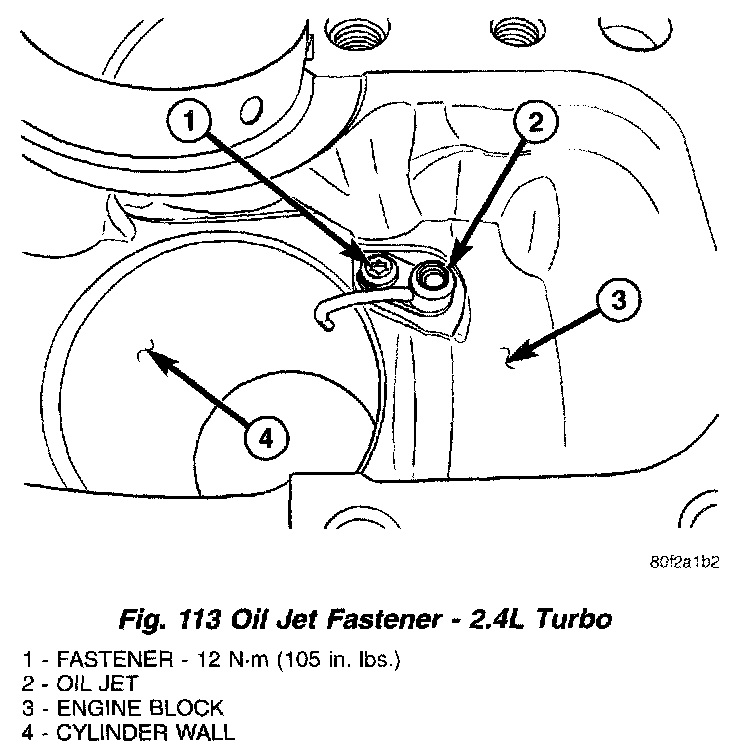 1
2
3
4

80f2a1b2

Fig. 113 Oil Jet Fastener - 2.4L Turbo

1 - FASTENER - 12 N·m (105 in. lbs.)
2 - OIL JET
3 - ENGINE BLOCK
4 - CYLINDER WALL