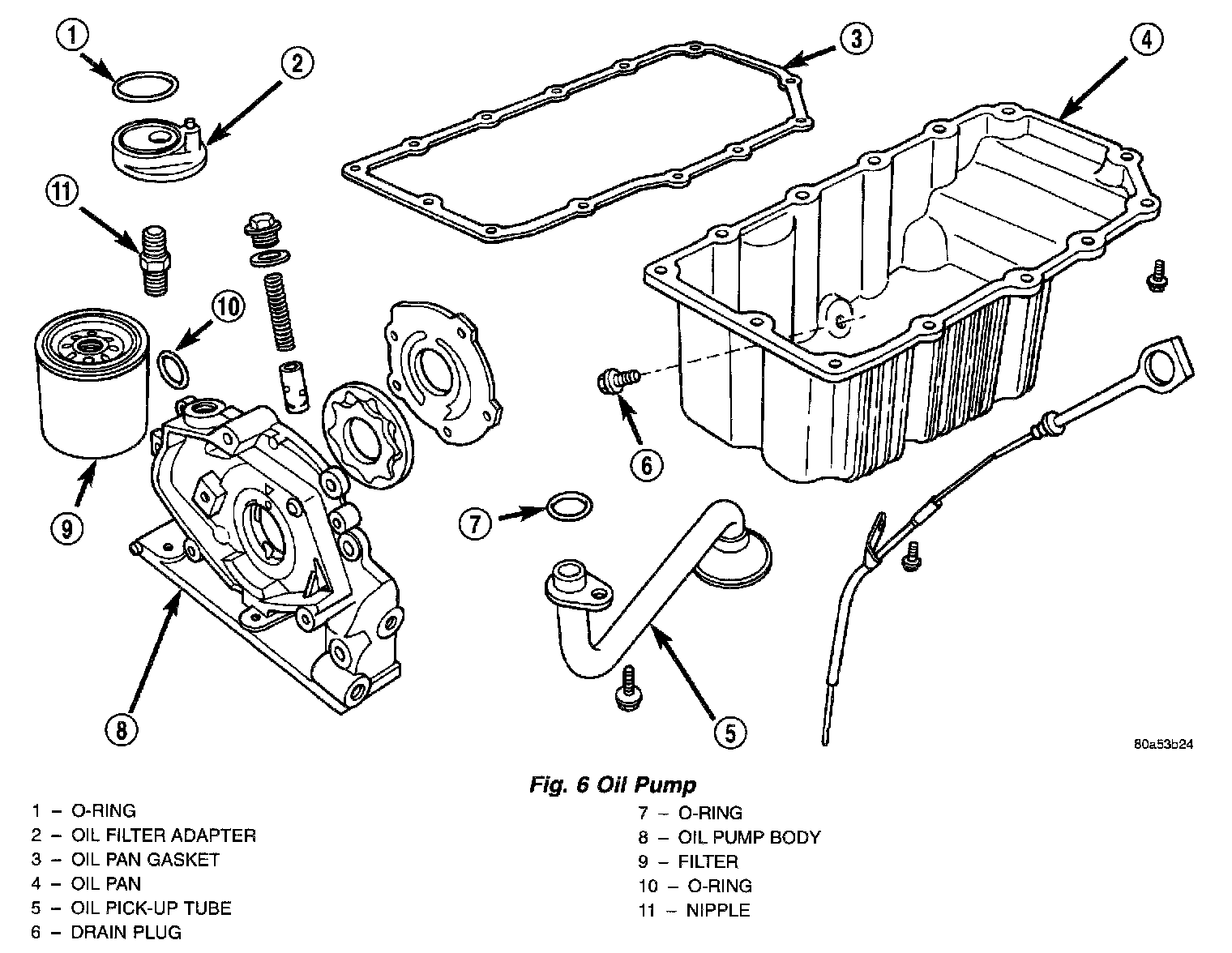 1
2
3
4
11
10
6
7
9
8
5
80a53b24

Fig. 6 Oil Pump

1 – O-RING
2 – OIL FILTER ADAPTER
3 – OIL PAN GASKET
4 – OIL PAN
5 – OIL PICK-UP TUBE
6 – DRAIN PLUG

7 – O-RING
8 – OIL PUMP BODY
9 – FILTER
10 – O-RING
11 – NIPPLE