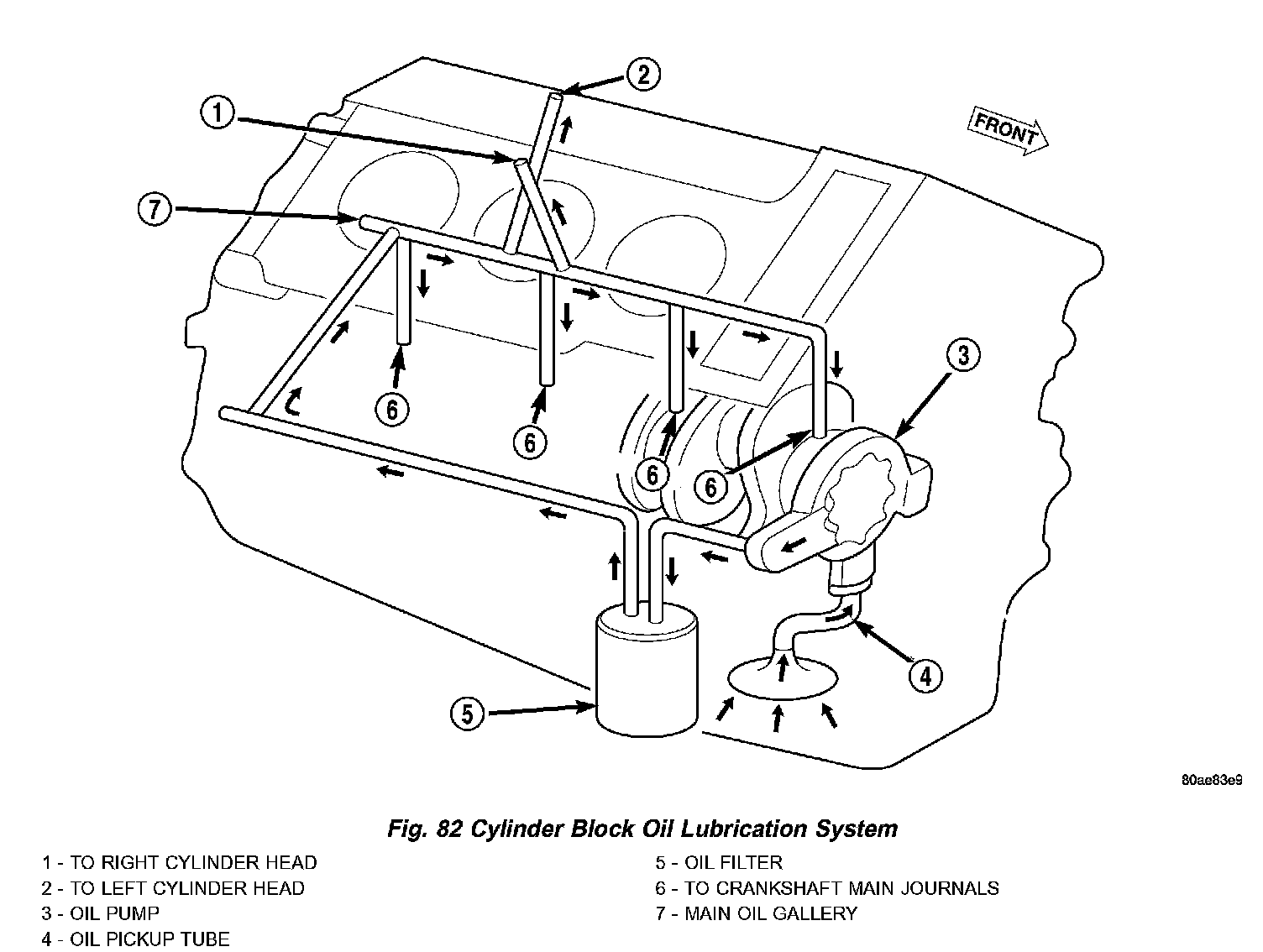 2
1
FRONT
7
3
6
6
6
6
4
5
80ae83e9

Fig. 82 Cylinder Block Oil Lubrication System

1 - TO RIGHT CYLINDER HEAD
2 - TO LEFT CYLINDER HEAD
3 - OIL PUMP
4 - OIL PICKUP TUBE

5 - OIL FILTER
6 - TO CRANKSHAFT MAIN JOURNALS
7 - MAIN OIL GALLERY