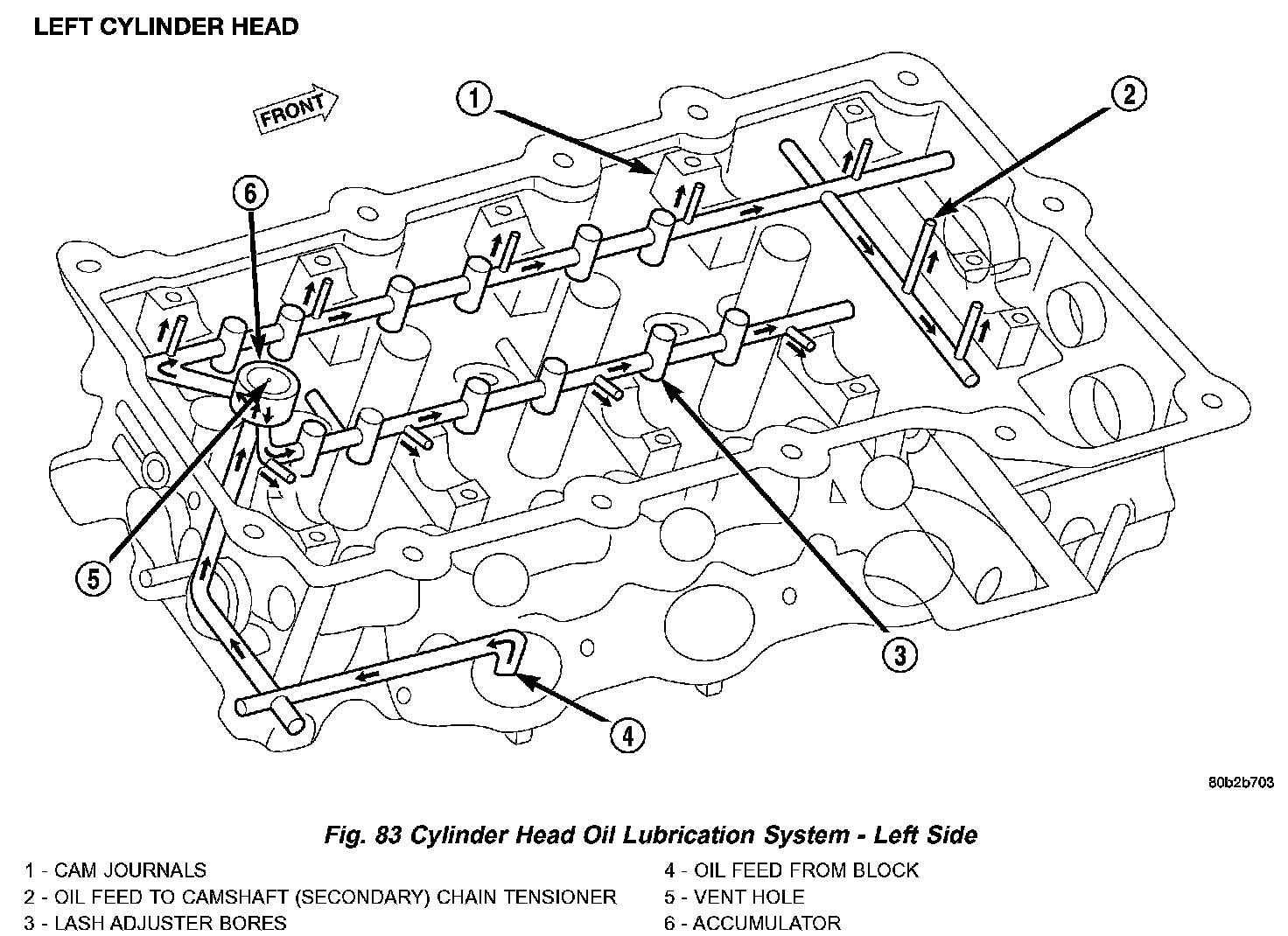 LEFT CYLINDER HEAD

FRONT

1

2

6

5

3

4

80b2b703

Fig. 83 Cylinder Head Oil Lubrication System - Left Side

1 - CAM JOURNALS
2 - OIL FEED TO CAMSHAFT (SECONDARY) CHAIN TENSIONER
3 - LASH ADJUSTER BORES

4 - OIL FEED FROM BLOCK
5 - VENT HOLE
6 - ACCUMULATOR