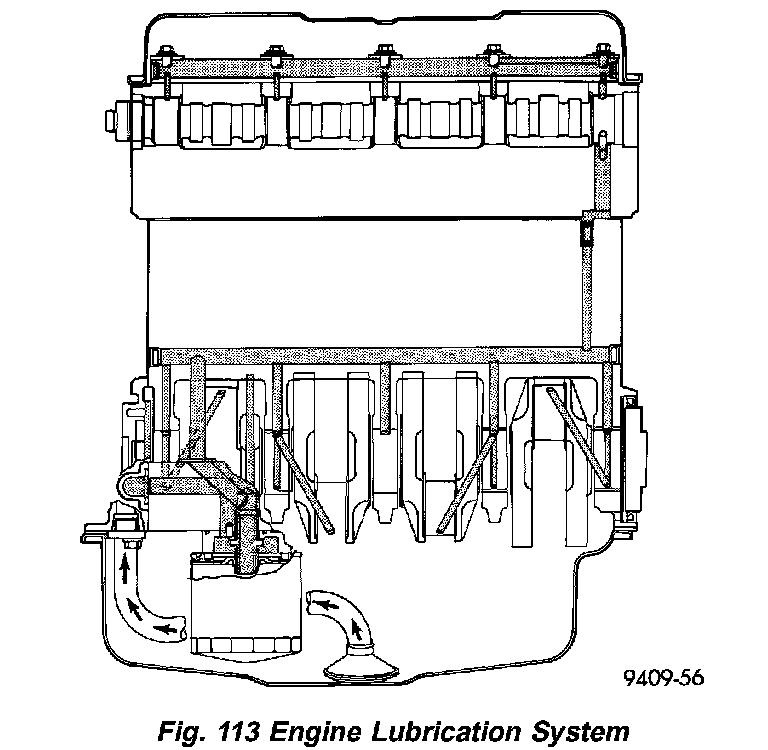 9409-56

Fig. 113 Engine Lubrication System